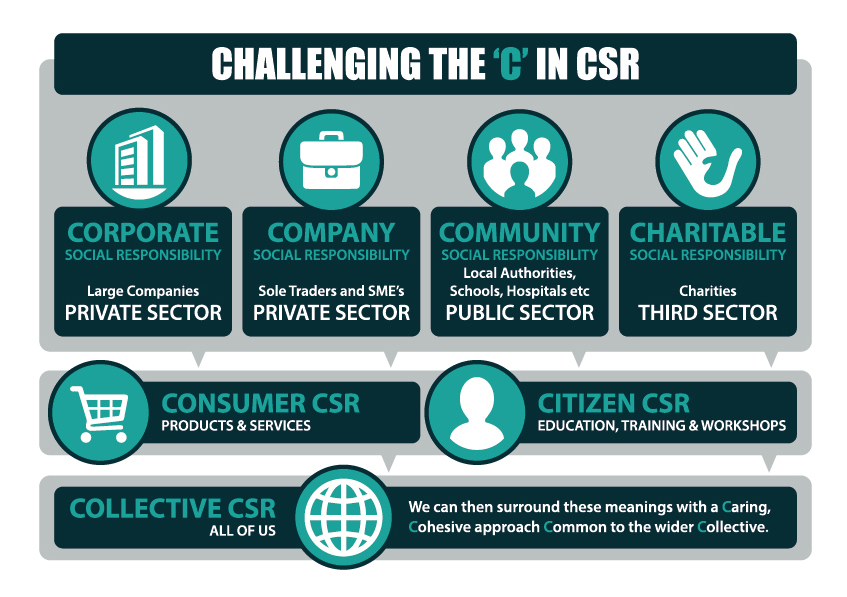 CHALLENGING THE 'C' IN CSR

CORPORATE
SOCIAL RESPONSIBILITY
Large Companies
PRIVATE SECTOR

COMPANY
SOCIAL RESPONSIBILITY
Sole Traders and SME's
PRIVATE SECTOR

COMMUNITY
SOCIAL RESPONSIBILITY
Local Authorities, Schools, Hospitals etc
PUBLIC SECTOR

CHARITABLE
SOCIAL RESPONSIBILITY
Charities
THIRD SECTOR

CONSUMER CSR
PRODUCTS & SERVICES

CITIZEN CSR
EDUCATION, TRAINING & WORKSHOPS

COLLECTIVE CSR
ALL OF US

We can then surround these meanings with a Caring, Cohesive approach Common to the wider Collective.